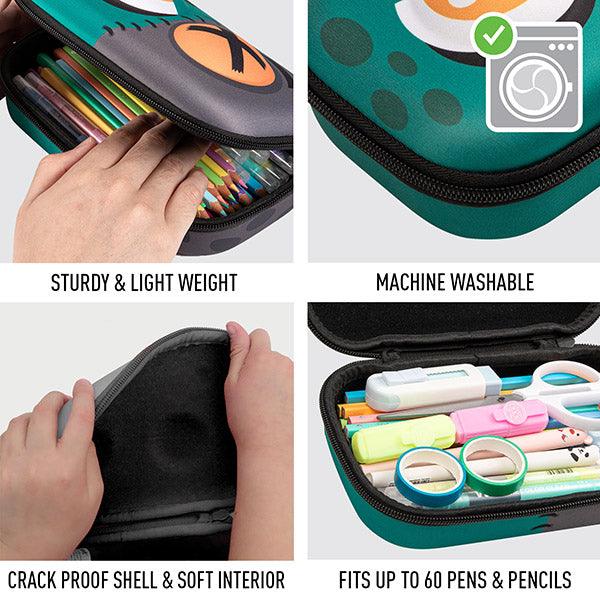 STURDY & LIGHT WEIGHT

MACHINE WASHABLE

CRACK PROOF SHELL & SOFT INTERIOR

FITS UP TO 60 PENS & PENCILS